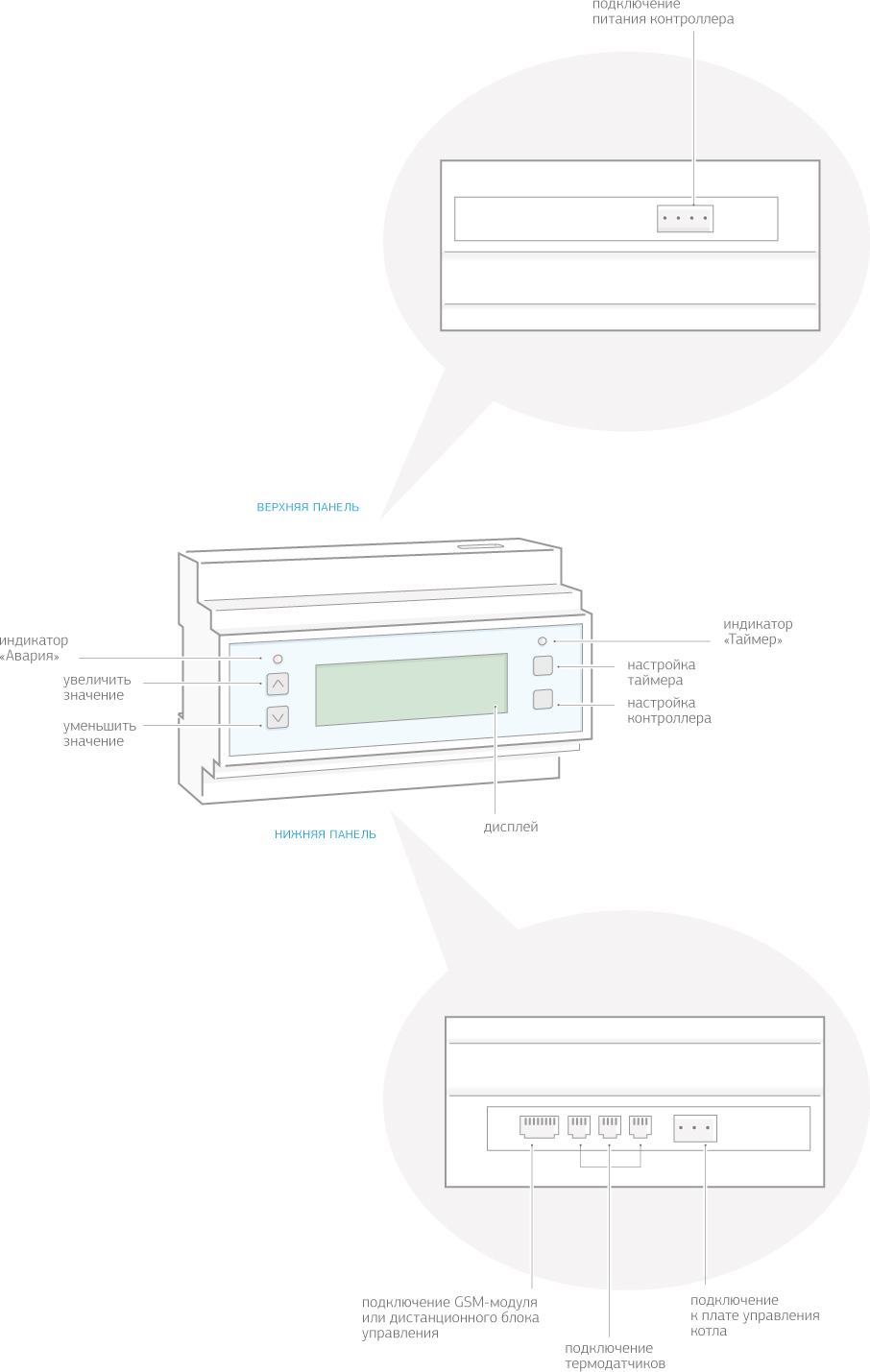 подключение
питания контроллера

ВЕРХНЯЯ ПАНЕЛЬ

индикатор
«Авария»

увеличить
значение

уменьшить
значение

индикатор
«Таймер»

настройка
таймера

настройка
контроллера

дисплей

НИЖНЯЯ ПАНЕЛЬ

подключение GSM-модуля
или дистанционного блока
управления

подключение
термодатчиков

подключение
к плате управления
котла